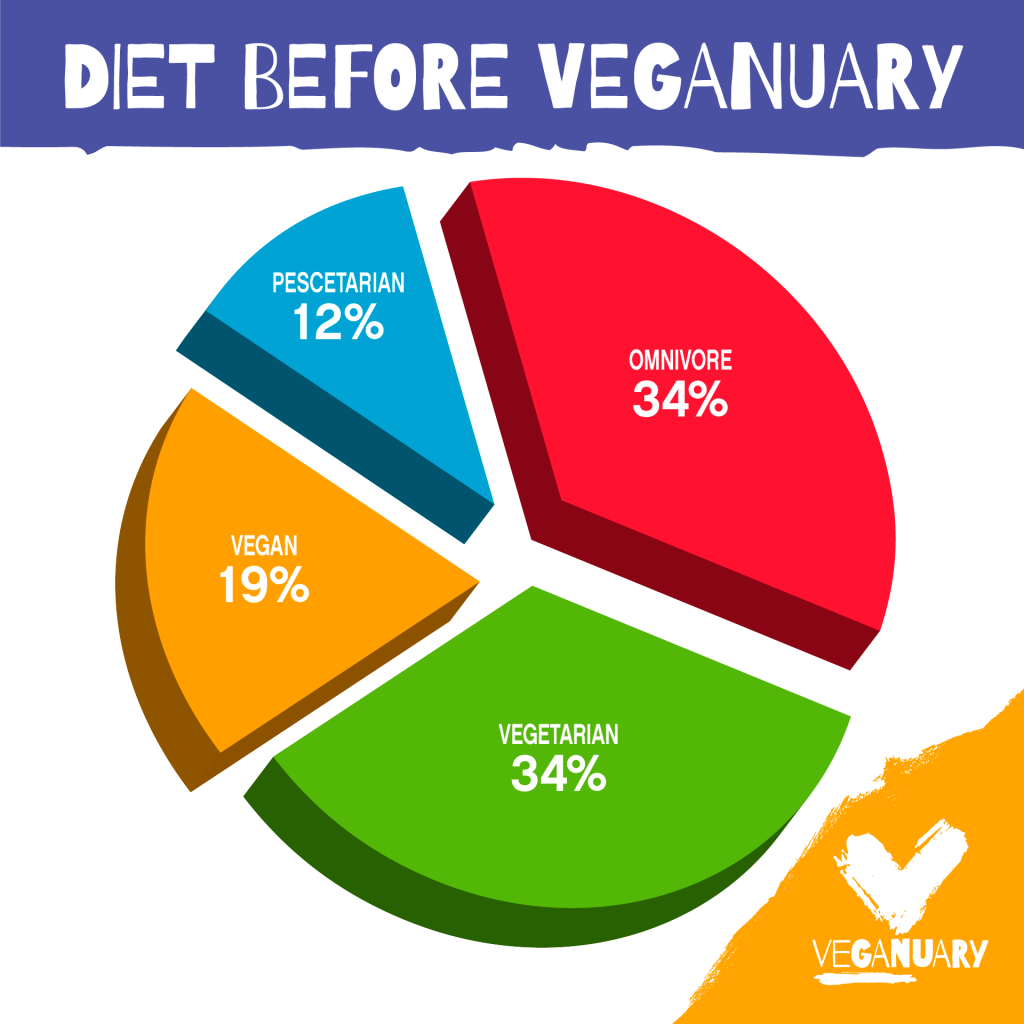 DIET BEFORE VEGANUARY

PESCETARIAN
12%

OMNIVORE
34%

VEGAN
19%

VEGETARIAN
34%

VEGANUARY