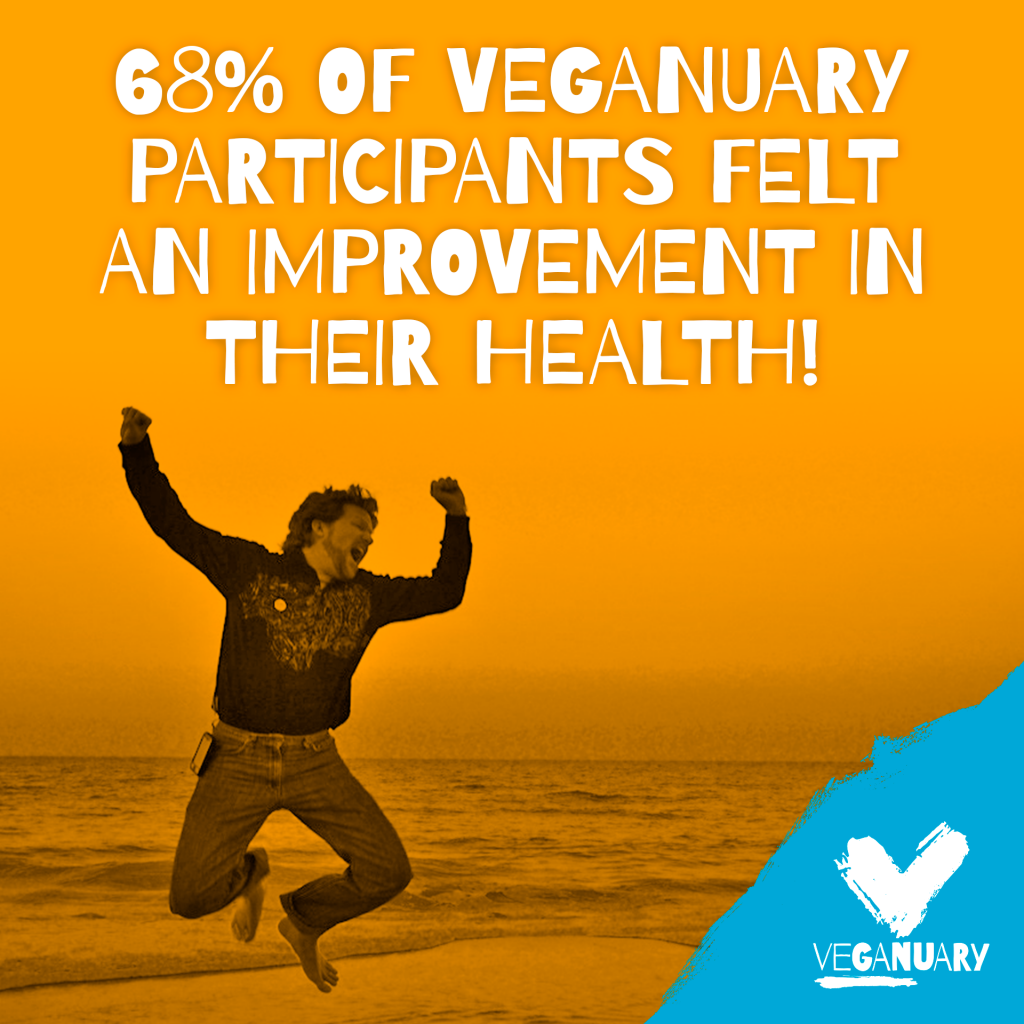 68% OF VEGANUARY PARTICIPANTS FELT AN IMPROVEMENT IN THEIR HEALTH!

VEGANUARY