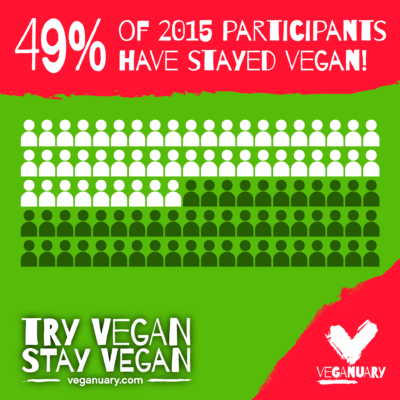 49% OF 2015 PARTICIPANTS HAVE STAYED VEGAN!

TRY VEGAN STAY VEGAN
veganuary.com

VEGANUARY