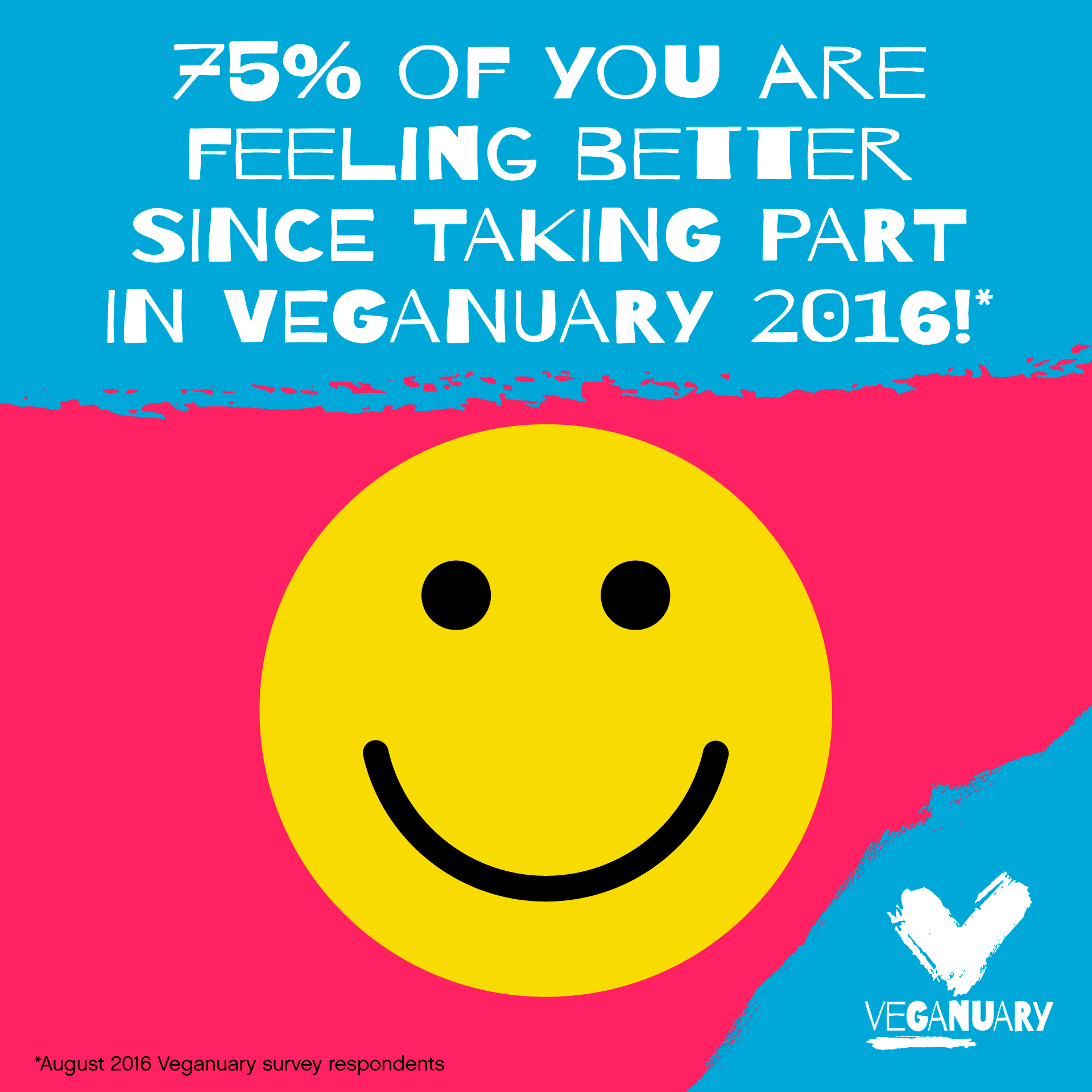 75% OF YOU ARE FEELING BETTER SINCE TAKING PART IN VEGANUARY 2016!*

VEGANUARY

*August 2016 Veganuary survey respondents